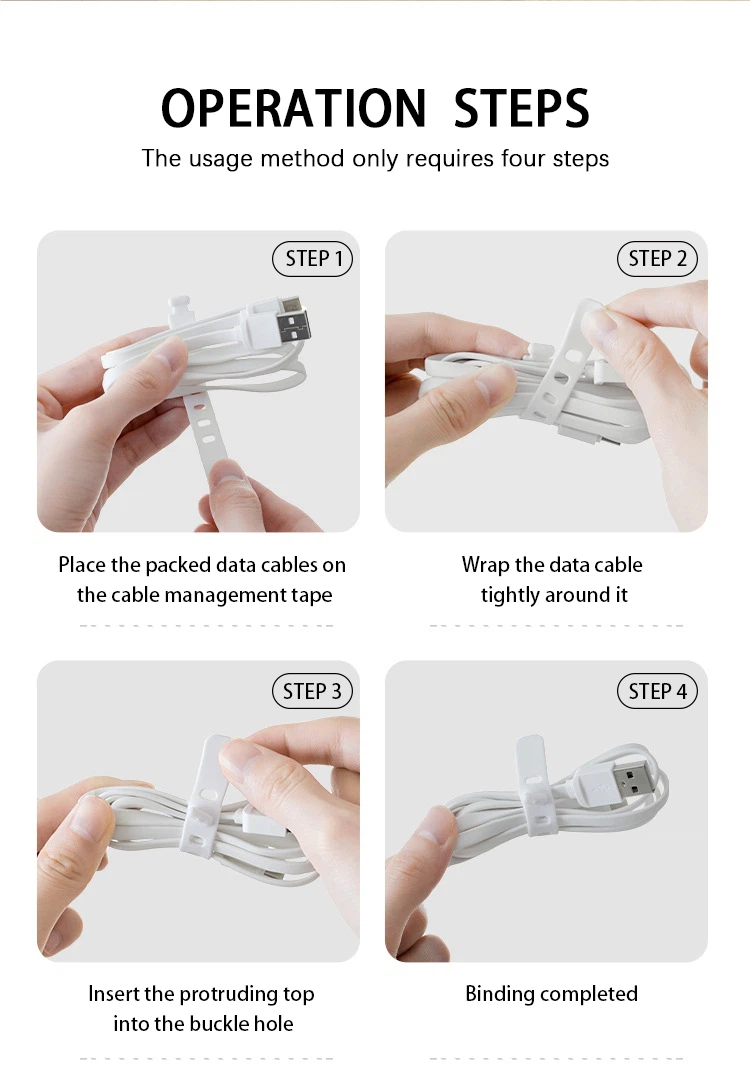 OPERATION STEPS

The usage method only requires four steps

STEP 1

Place the packed data cables on the cable management tape

STEP 2

Wrap the data cable tightly around it

STEP 3

Insert the protruding top into the buckle hole

STEP 4

Binding completed